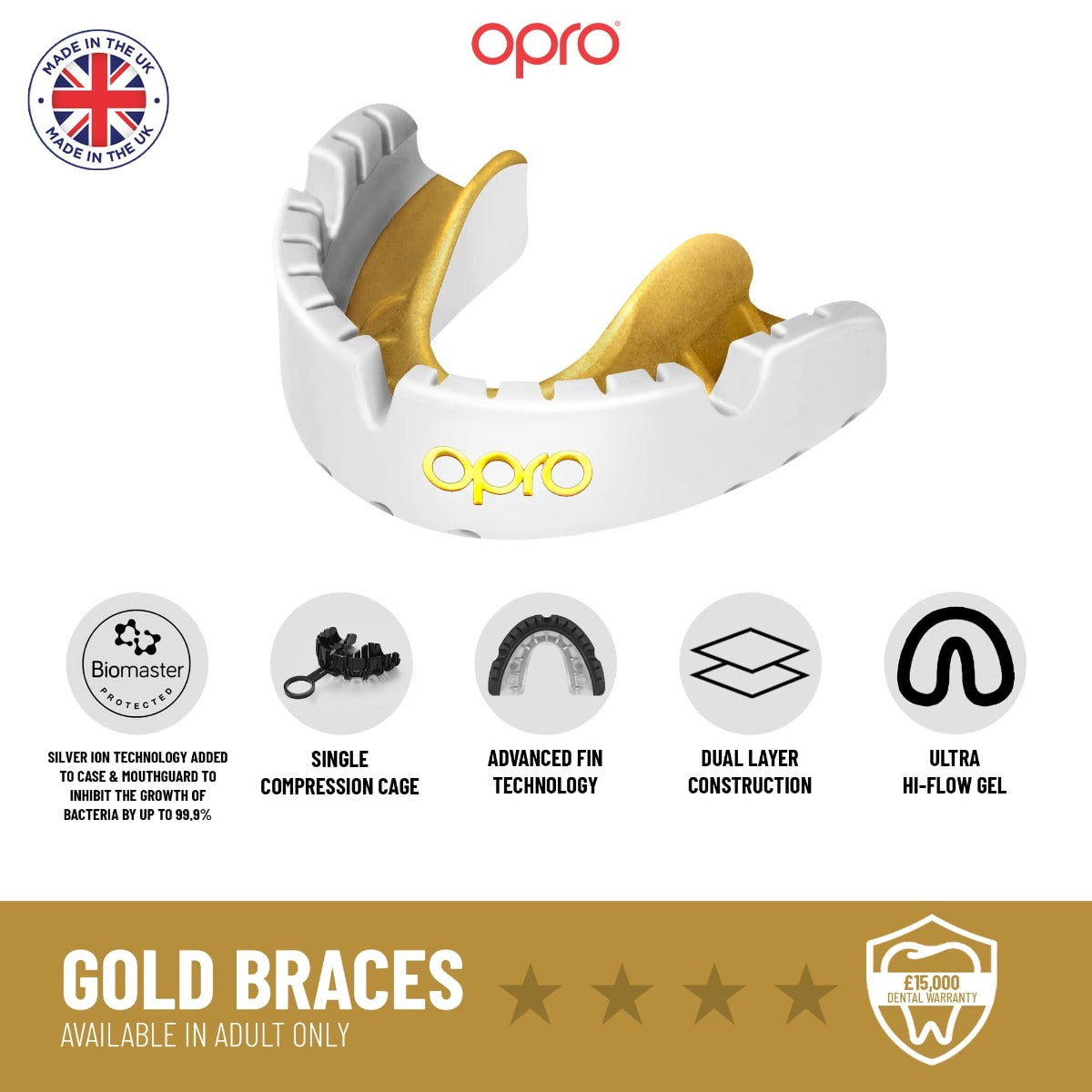 MADE IN THE UK
MADE IN THE UK

opro

opro

Biomaster
PROTECTED

SILVER ION TECHNOLOGY ADDED TO CASE & MOUTHGUARD TO INHIBIT THE GROWTH OF BACTERIA BY UP TO 99.9%

SINGLE COMPRESSION CAGE

ADVANCED FIN TECHNOLOGY

DUAL LAYER CONSTRUCTION

ULTRA HI-FLOW GEL

GOLD BRACES
AVAILABLE IN ADULT ONLY

£15,000
DENTAL WARRANTY